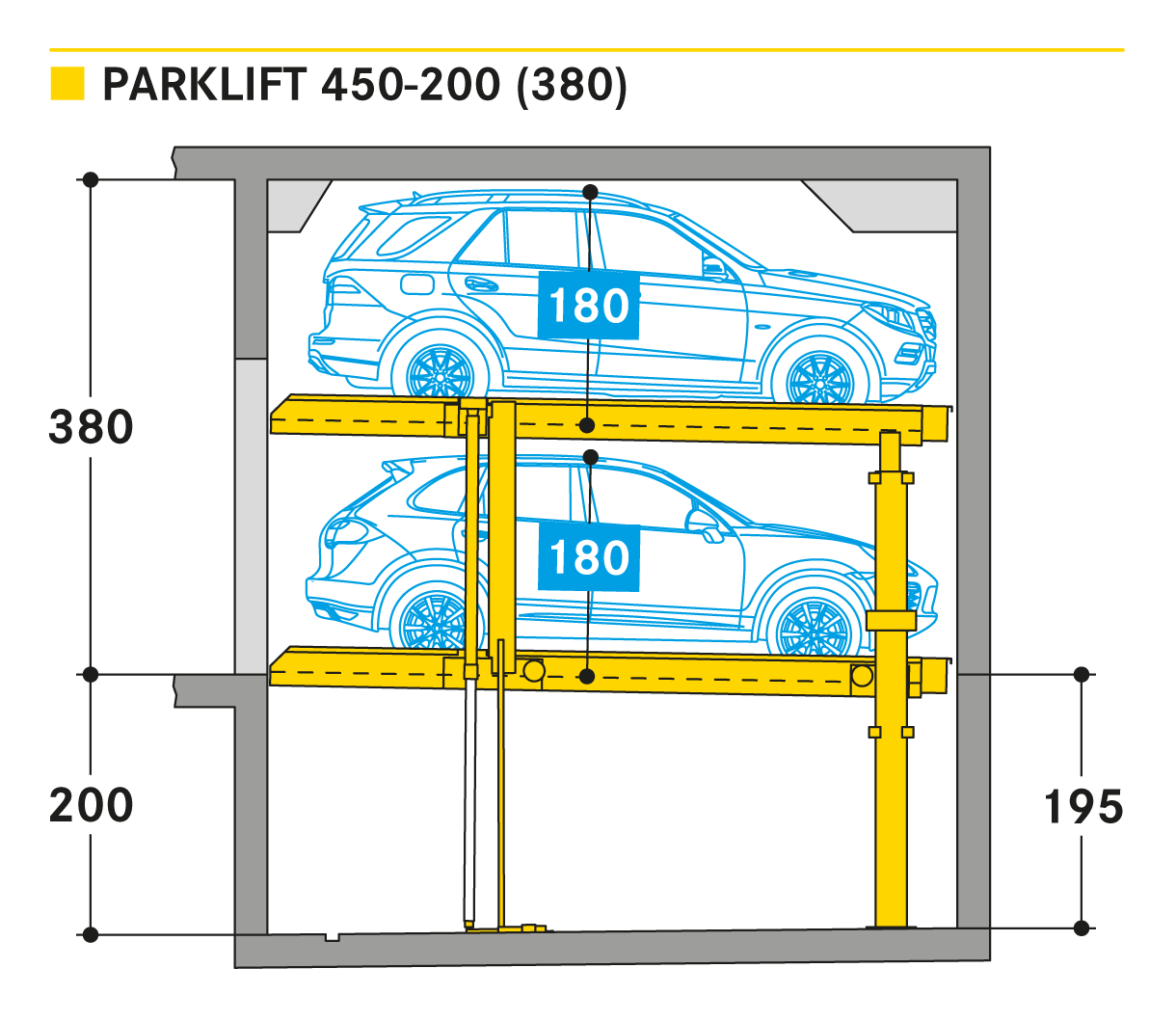 PARKLIFT 450-200 (380)

380

180

180

200

195