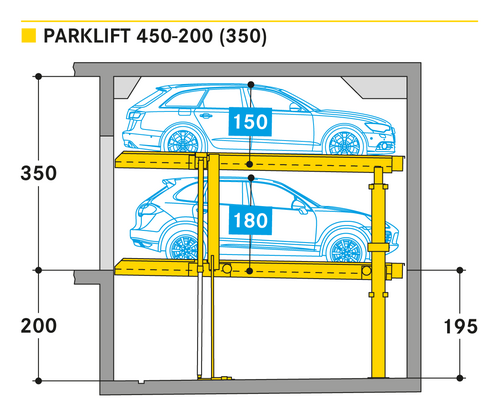 PARKLIFT 450-200 (350)

350

150

180

200

195