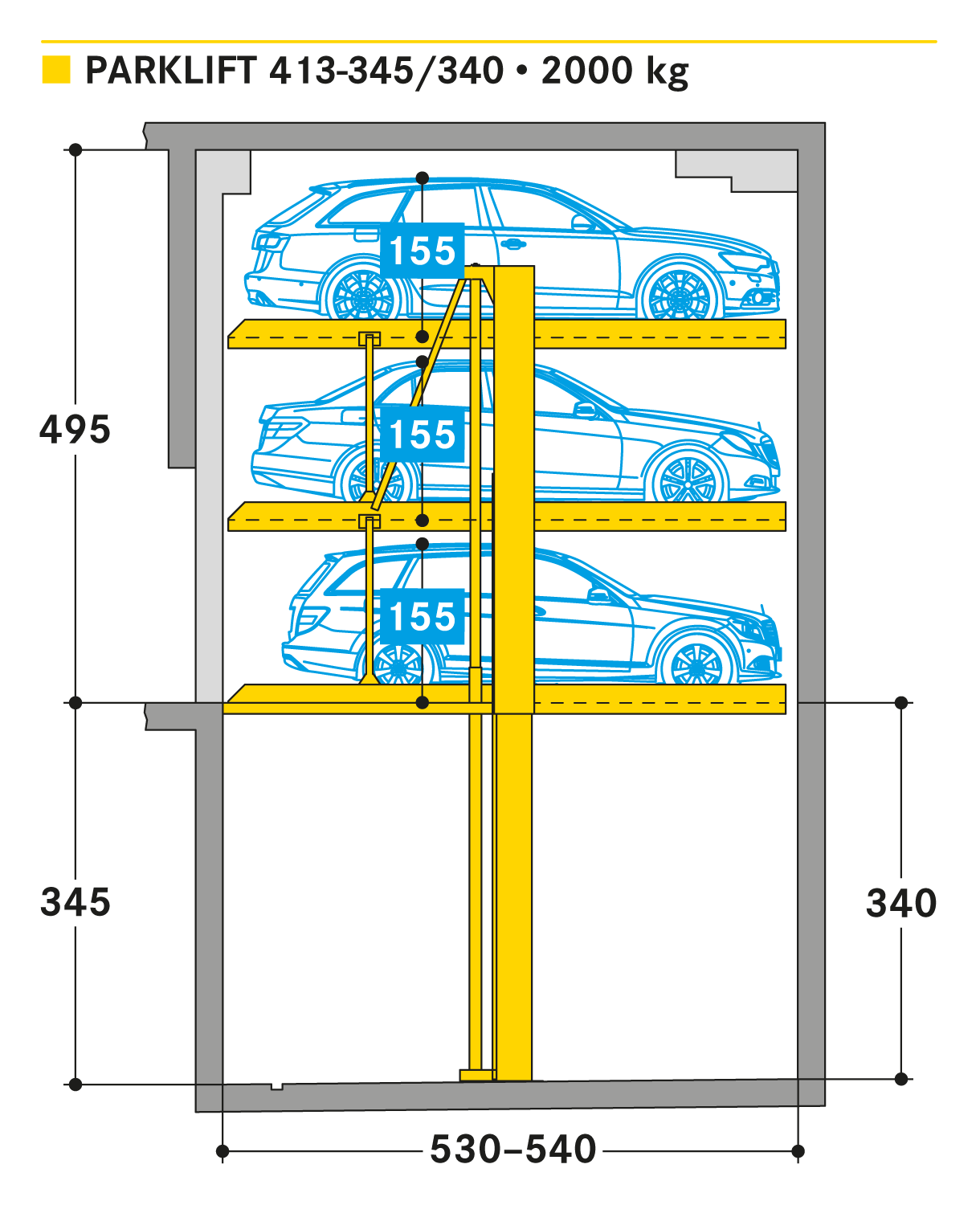 PARKLIFT 413-345/340 • 2000 kg

155

155

155

495

345

340

530–540