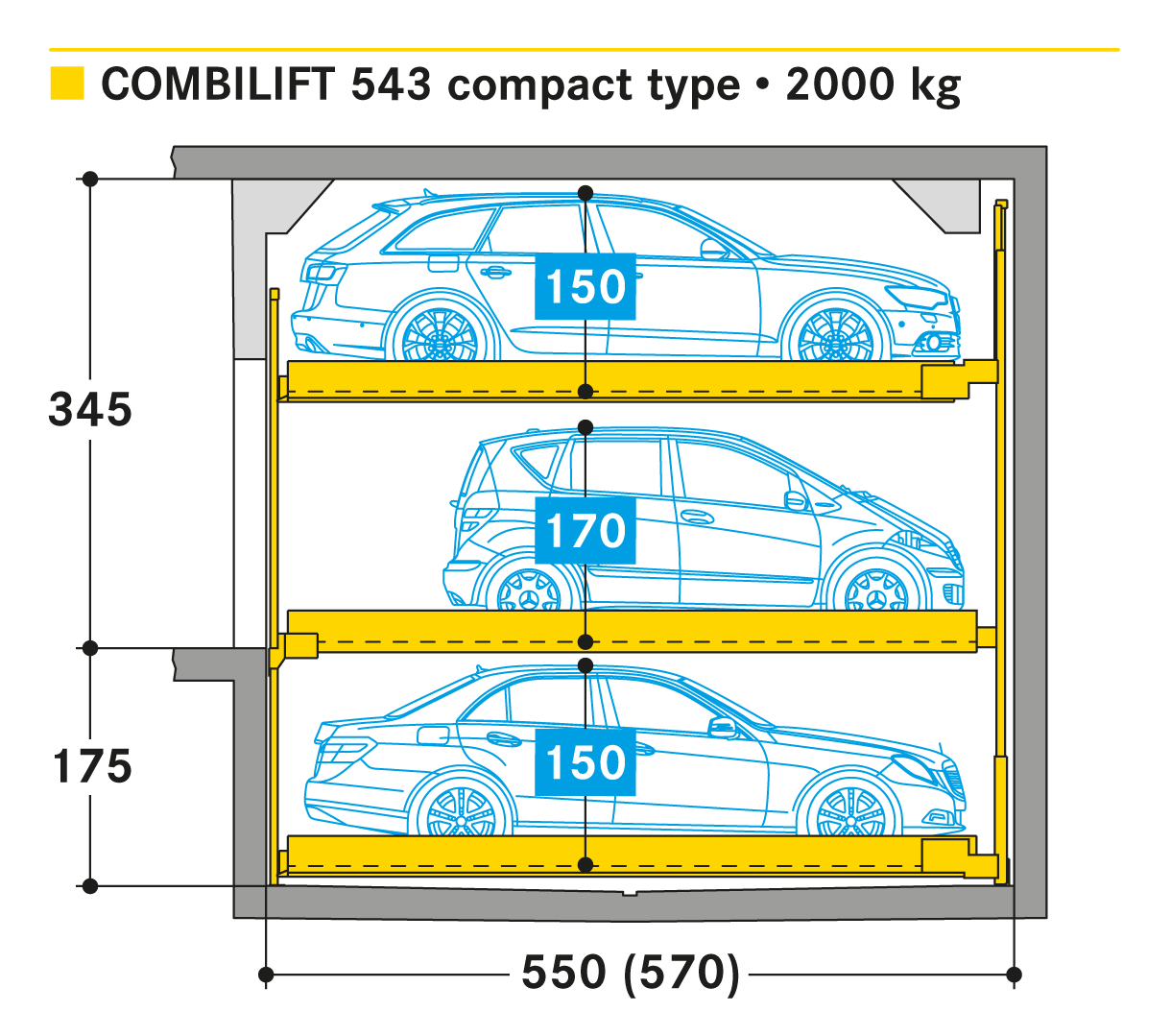 COMBILIFT 543 compact type • 2000 kg

345

175

150

170

150

550 (570)