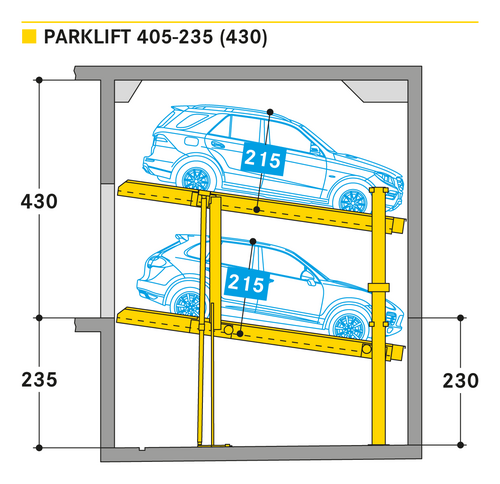 PARKLIFT 405-235 (430)

430

215

215

235

230