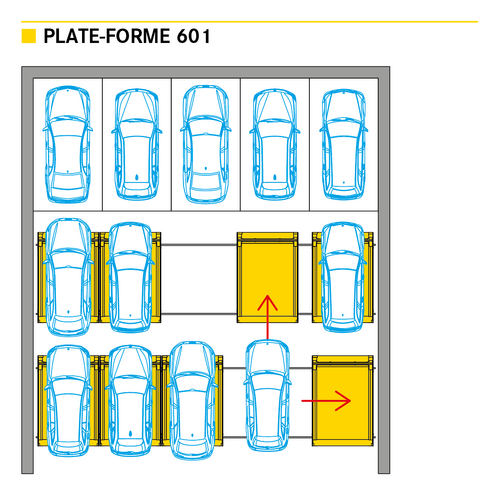 PLATE-FORME 601